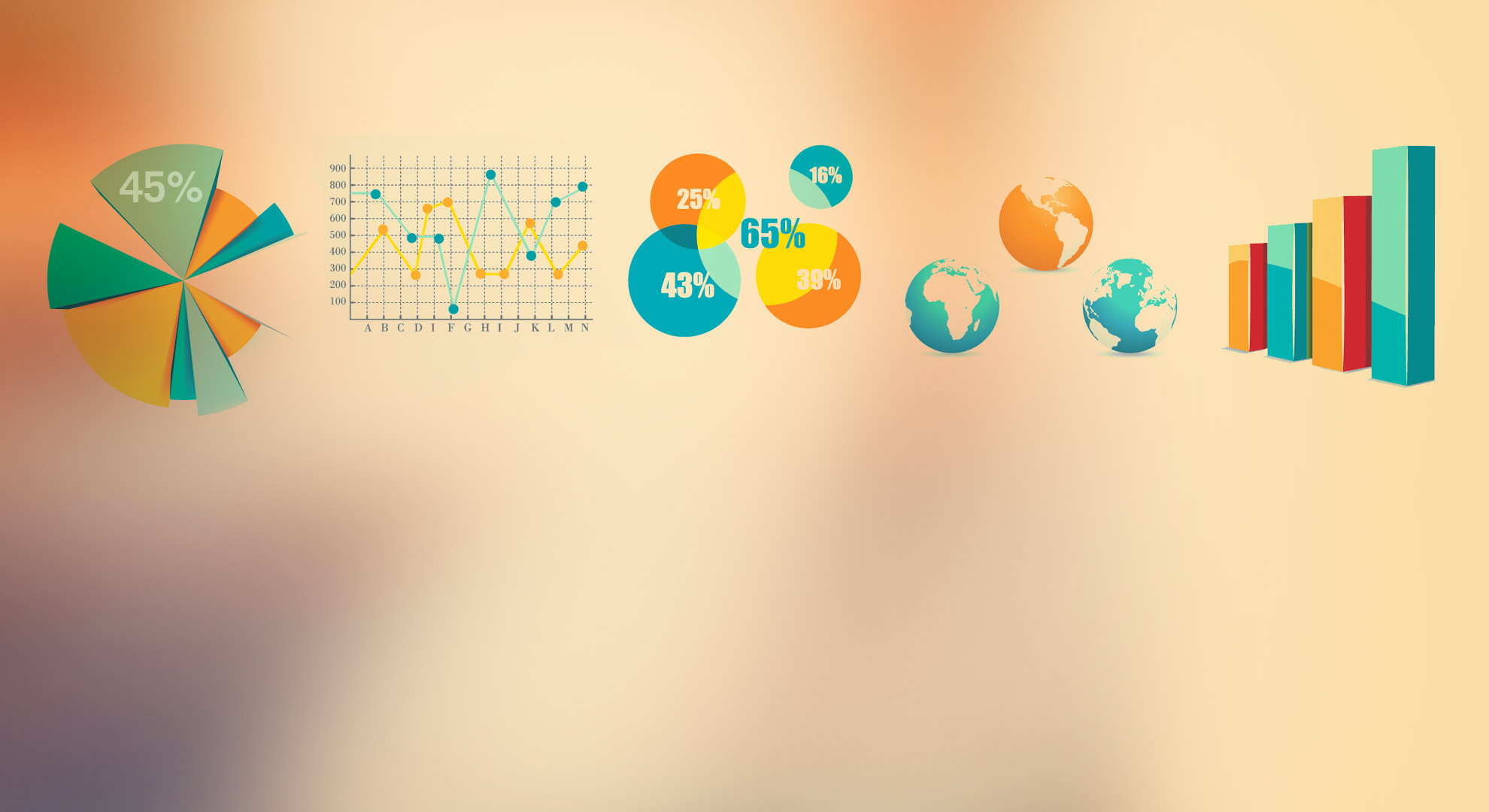 45%

900
800
700
600
500
400
300
200
100

A B C D I F G H I J K L M N

25%
16%
65%
43%
39%