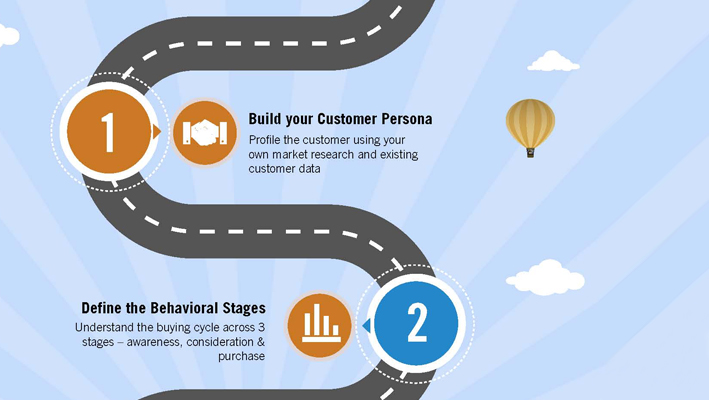 1

Build your Customer Persona

Profile the customer using your own market research and existing customer data

Define the Behavioral Stages

Understand the buying cycle across 3 stages – awareness, consideration & purchase

2